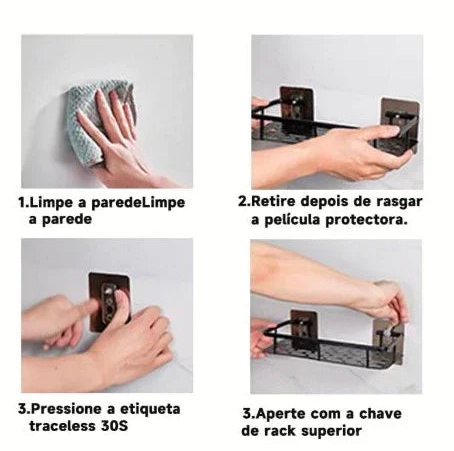 1.Limpe a paredeLimpe a parede

2.Retire depois de rasgar a película protectora.

3.Pressione a etiqueta traceless 30S

3.Aperte com a chave de rack superior